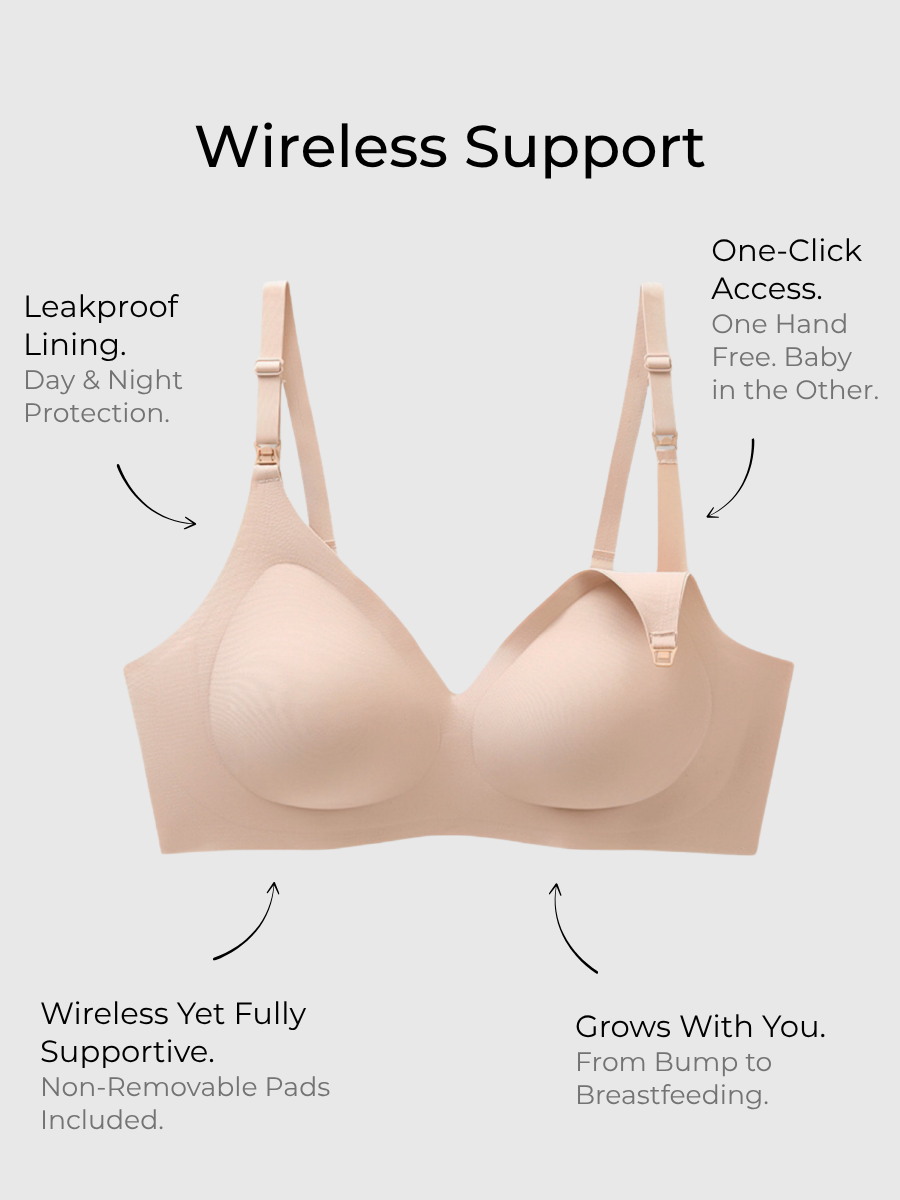 Wireless Support

Leakproof Lining.
Day & Night Protection.

One-Click Access.
One Hand Free. Baby in the Other.

Wireless Yet Fully Supportive.
Non-Removable Pads Included.

Grows With You.
From Bump to Breastfeeding.